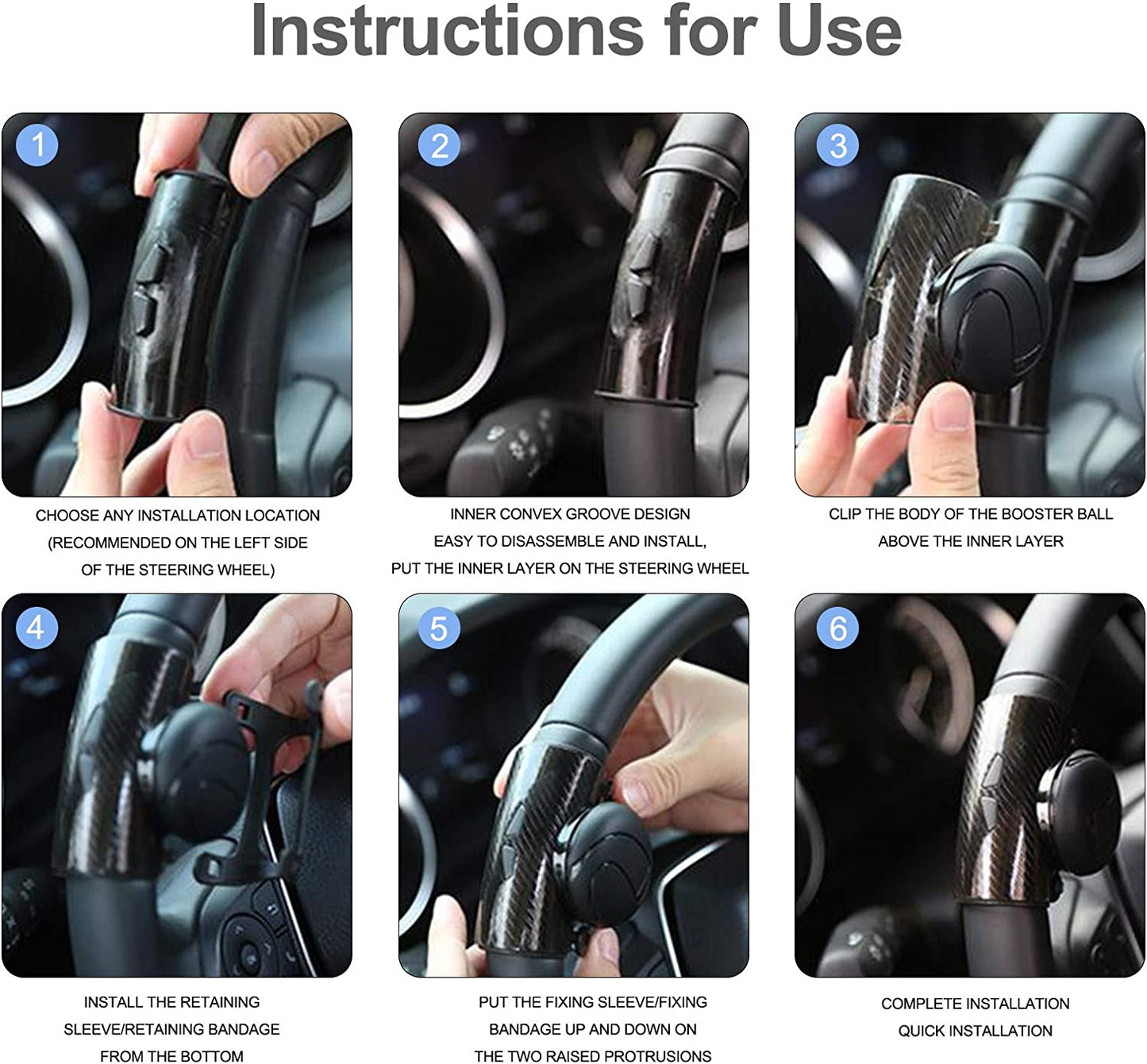 Instructions for Use

1

CHOOSE ANY INSTALLATION LOCATION (RECOMMENDED ON THE LEFT SIDE OF THE STEERING WHEEL)

2

INNER CONVEX GROOVE DESIGN EASY TO DISASSEMBLE AND INSTALL, PUT THE INNER LAYER ON THE STEERING WHEEL

3

CLIP THE BODY OF THE BOOSTER BALL ABOVE THE INNER LAYER

4

INSTALL THE RETAINING SLEEVE/RETAINING BANDAGE FROM THE BOTTOM

5

PUT THE FIXING SLEEVE/FIXING BANDAGE UP AND DOWN ON THE TWO RAISED PROTRUSIONS

6

COMPLETE INSTALLATION QUICK INSTALLATION