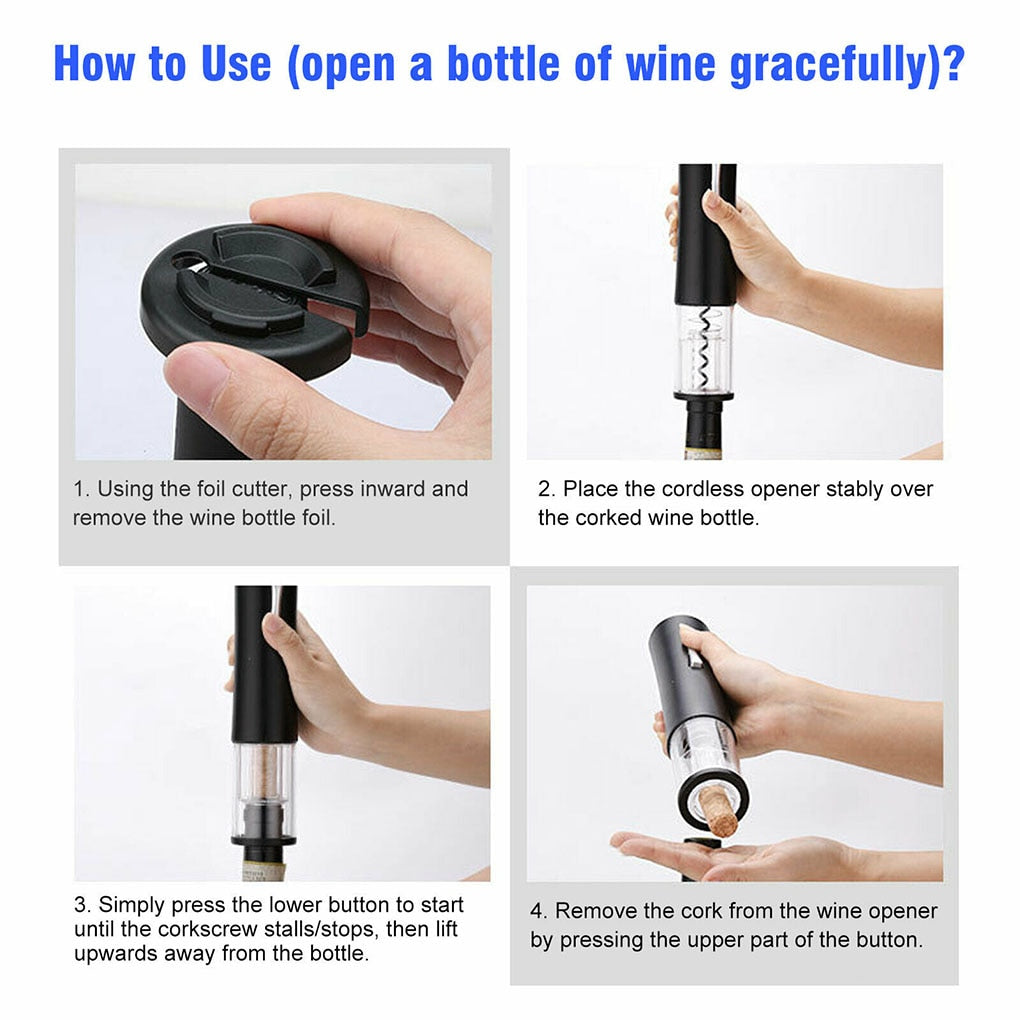 How to Use (open a bottle of wine gracefully)?

1. Using the foil cutter, press inward and remove the wine bottle foil.

2. Place the cordless opener stably over the corked wine bottle.

3. Simply press the lower button to start until the corkscrew stalls/stops, then lift upwards away from the bottle.

4. Remove the cork from the wine opener by pressing the upper part of the button.