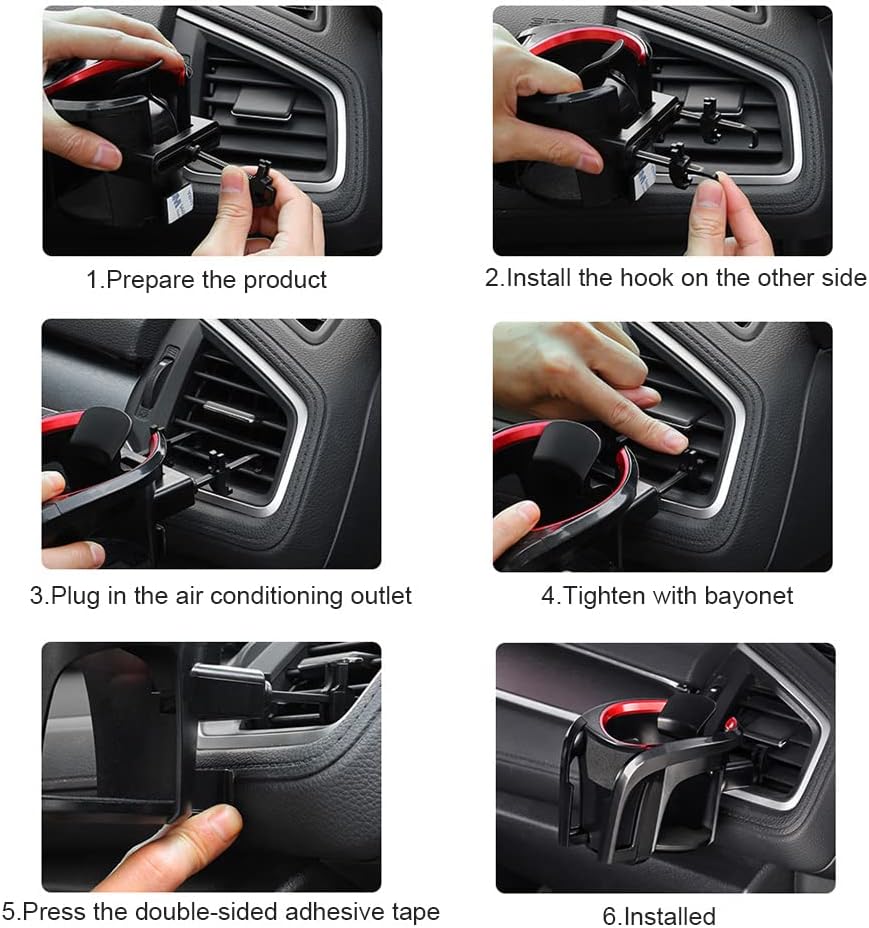 1.Prepare the product

2.Install the hook on the other side

3.Plug in the air conditioning outlet

4.Tighten with bayonet

5.Press the double-sided adhesive tape

6.Installed