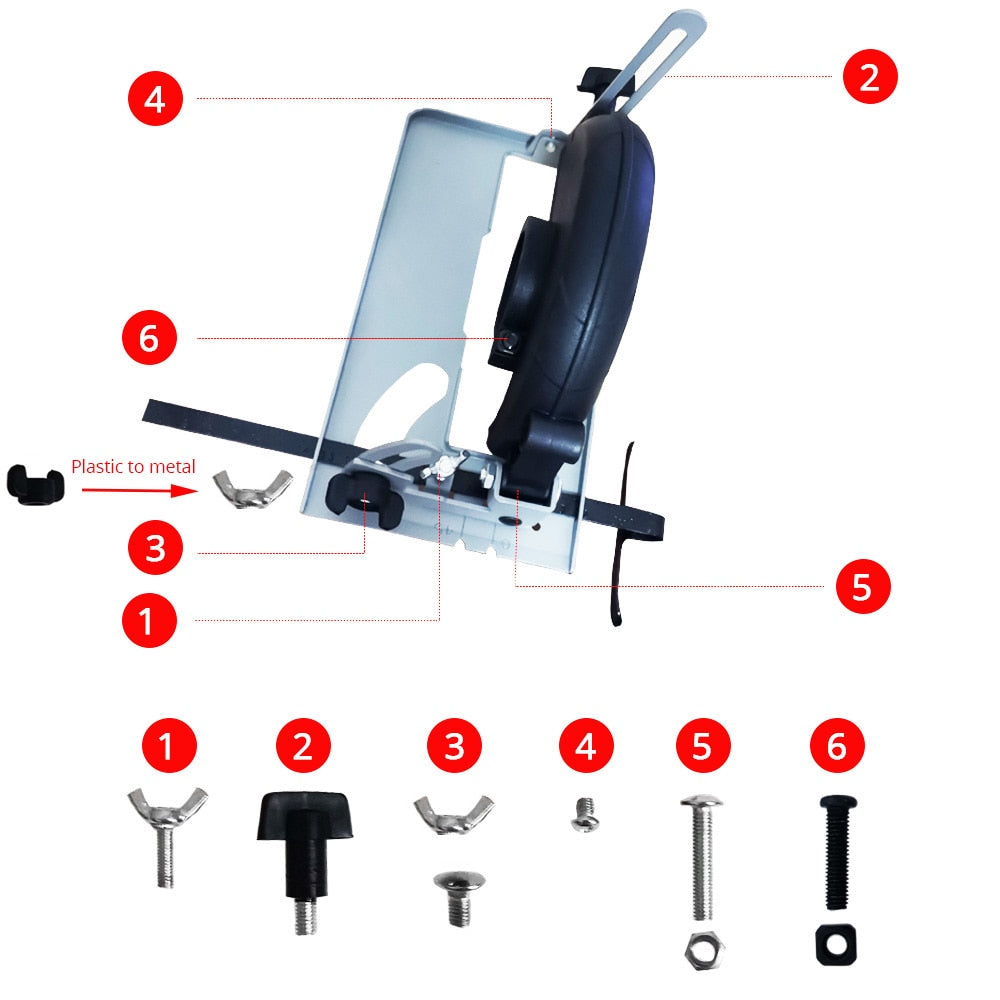 4
2
6
Plastic to metal
3
1
5
1
2
3
4
5
6