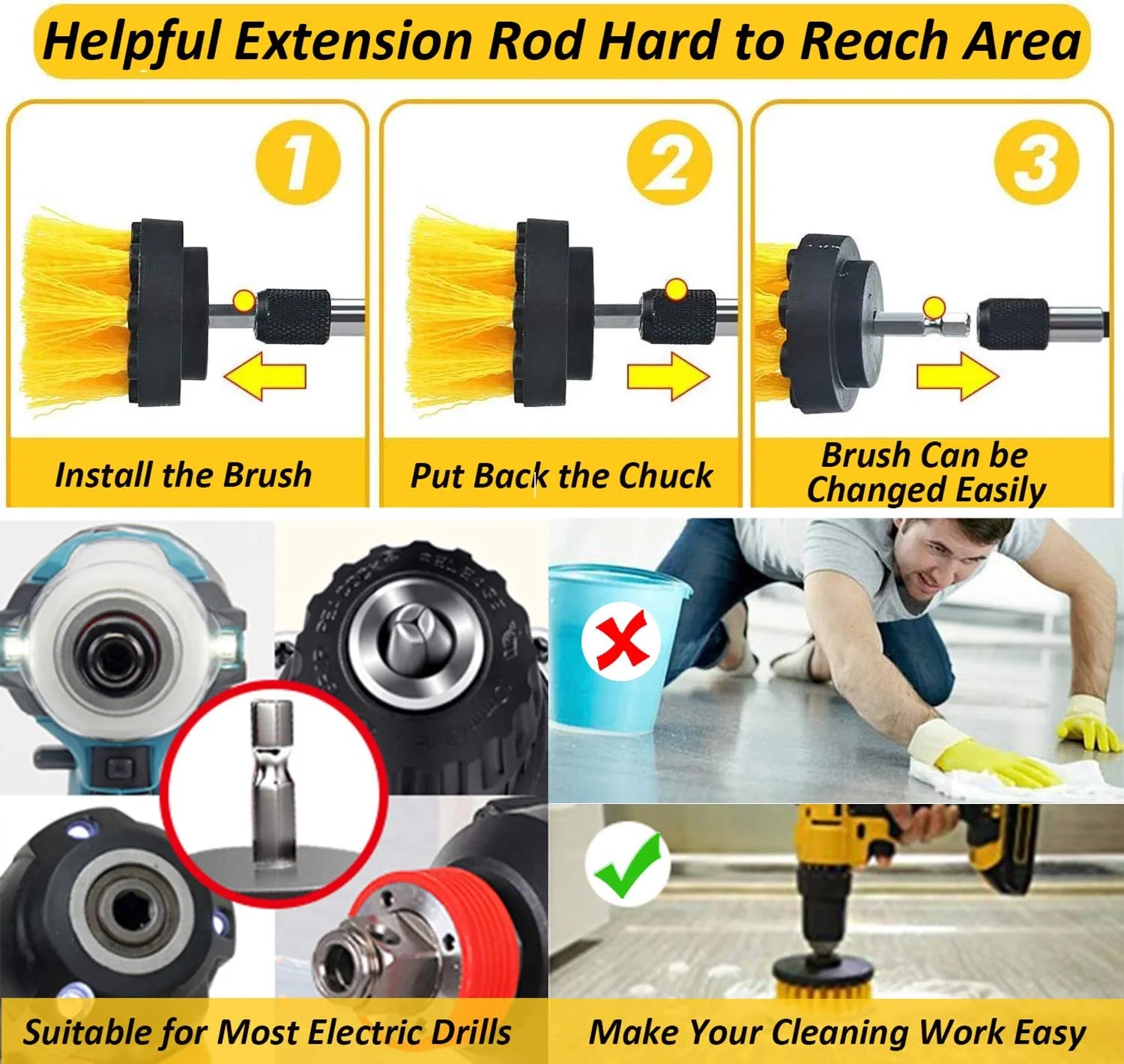 Helpful Extension Rod Hard to Reach Area

1

Install the Brush

2

Put Back the Chuck

3

Brush Can be Changed Easily

Suitable for Most Electric Drills

Make Your Cleaning Work Easy