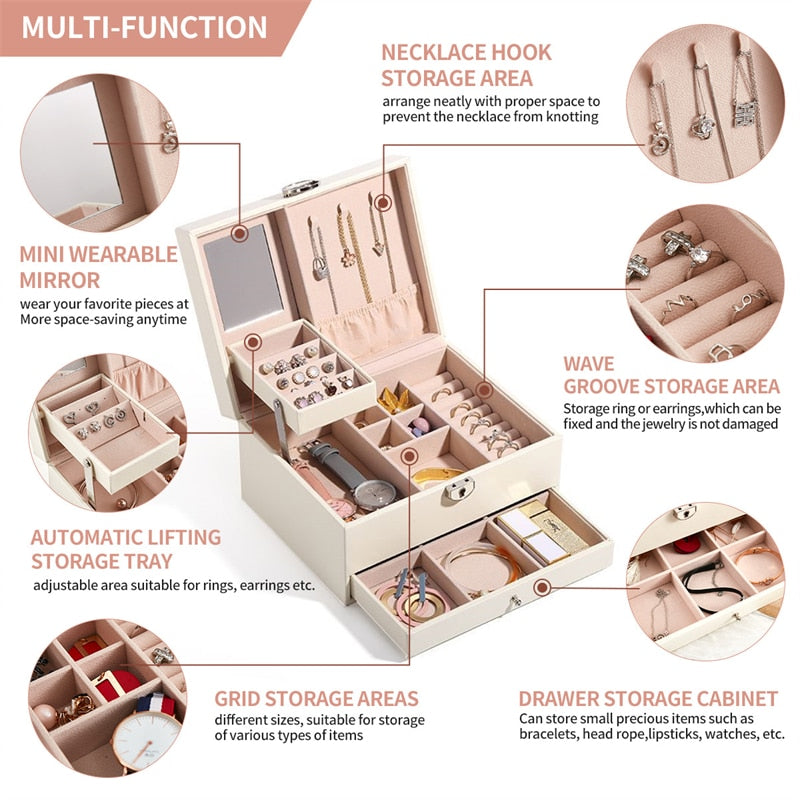 MULTI-FUNCTION

NECKLACE HOOK STORAGE AREA
arrange neatly with proper space to prevent the necklace from knotting

MINI WEARABLE MIRROR
wear your favorite pieces at More space-saving anytime

WAVE GROOVE STORAGE AREA
Storage ring or earrings,which can be fixed and the jewelry is not damaged

AUTOMATIC LIFTING STORAGE TRAY
adjustable area suitable for rings, earrings etc.

GRID STORAGE AREAS
different sizes, suitable for storage of various types of items

DRAWER STORAGE CABINET
Can store small precious items such as bracelets, head rope,lipsticks, watches, etc.