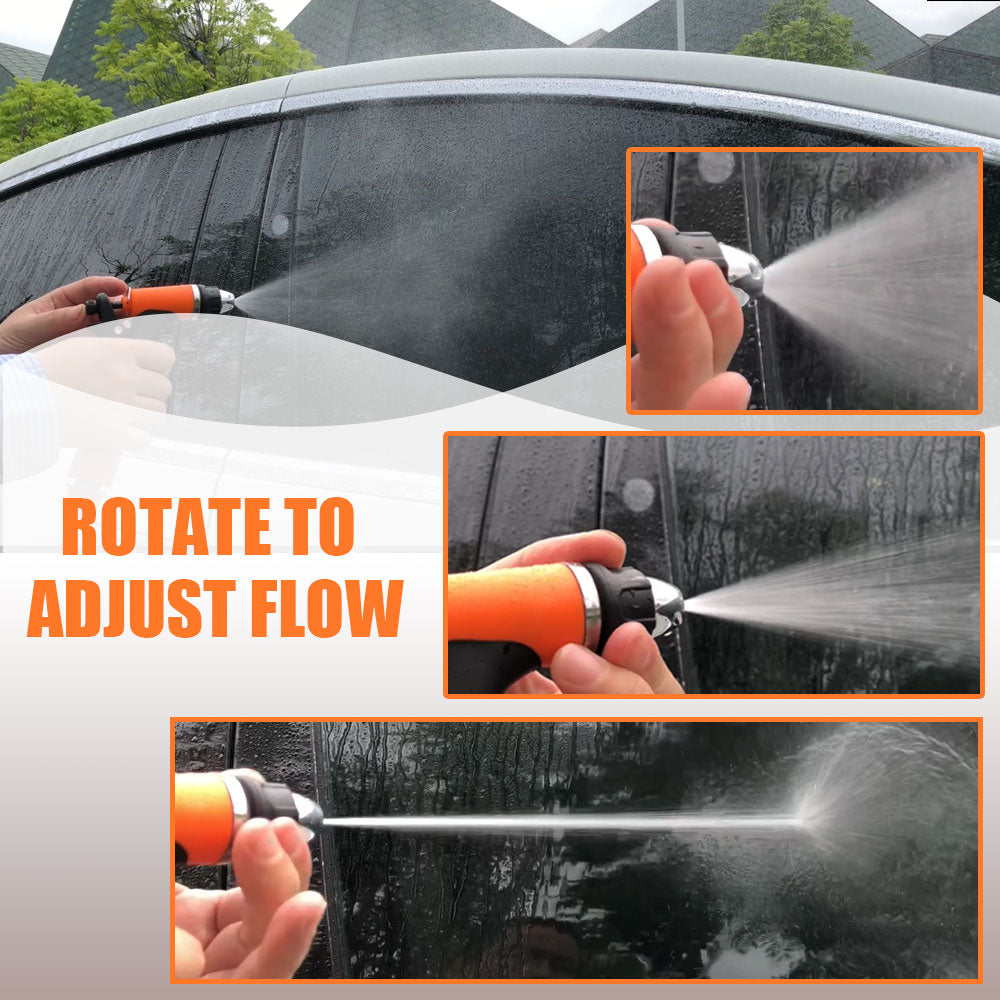 ROTATE TO ADJUST FLOW