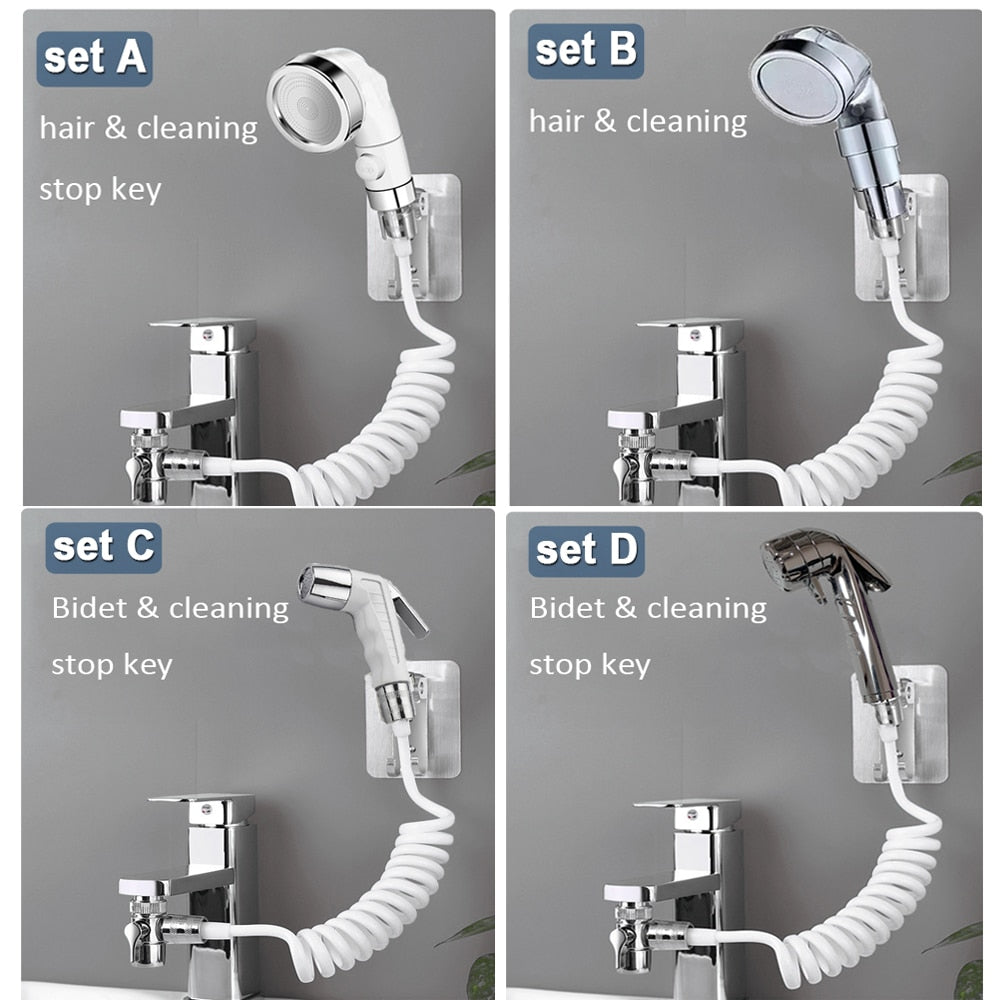 set A
hair & cleaning
stop key

set B
hair & cleaning

set C
Bidet & cleaning
stop key

set D
Bidet & cleaning
stop key