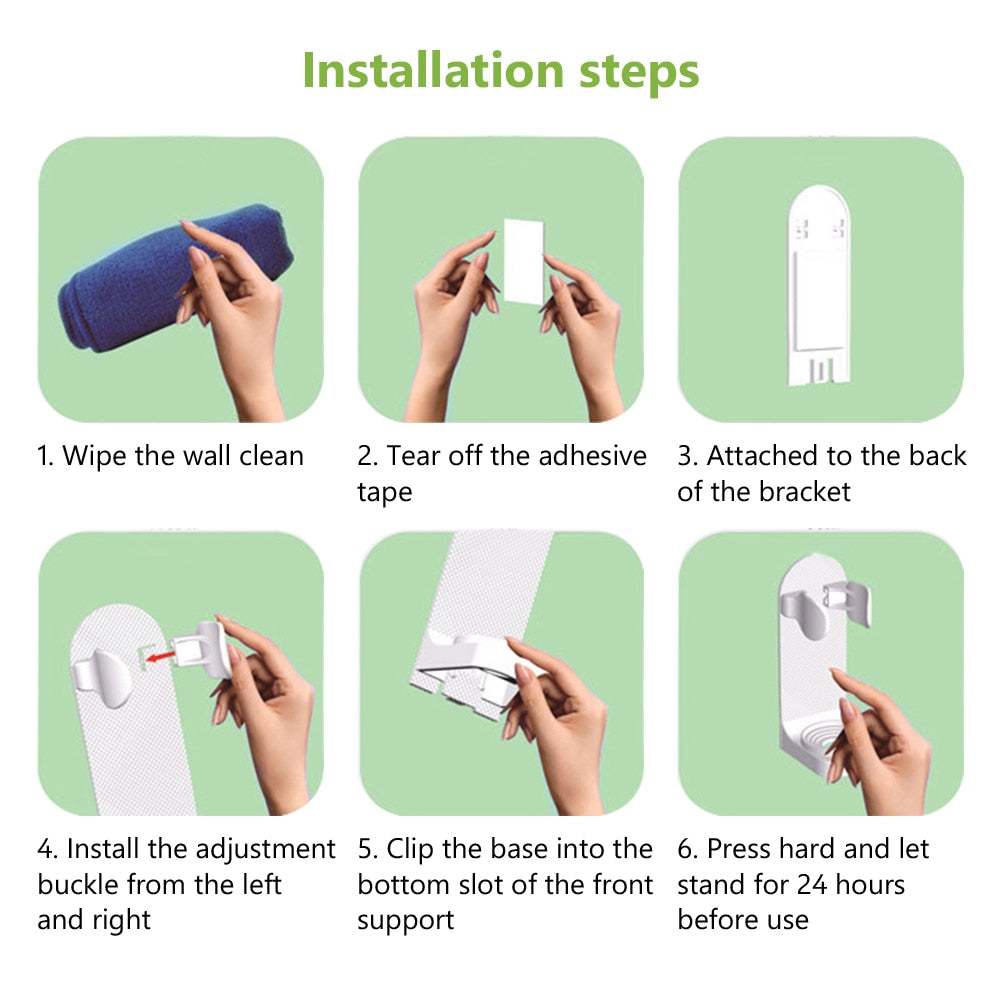 Installation steps

1. Wipe the wall clean

2. Tear off the adhesive tape

3. Attached to the back of the bracket

4. Install the adjustment buckle from the left and right

5. Clip the base into the bottom slot of the front support

6. Press hard and let stand for 24 hours before use