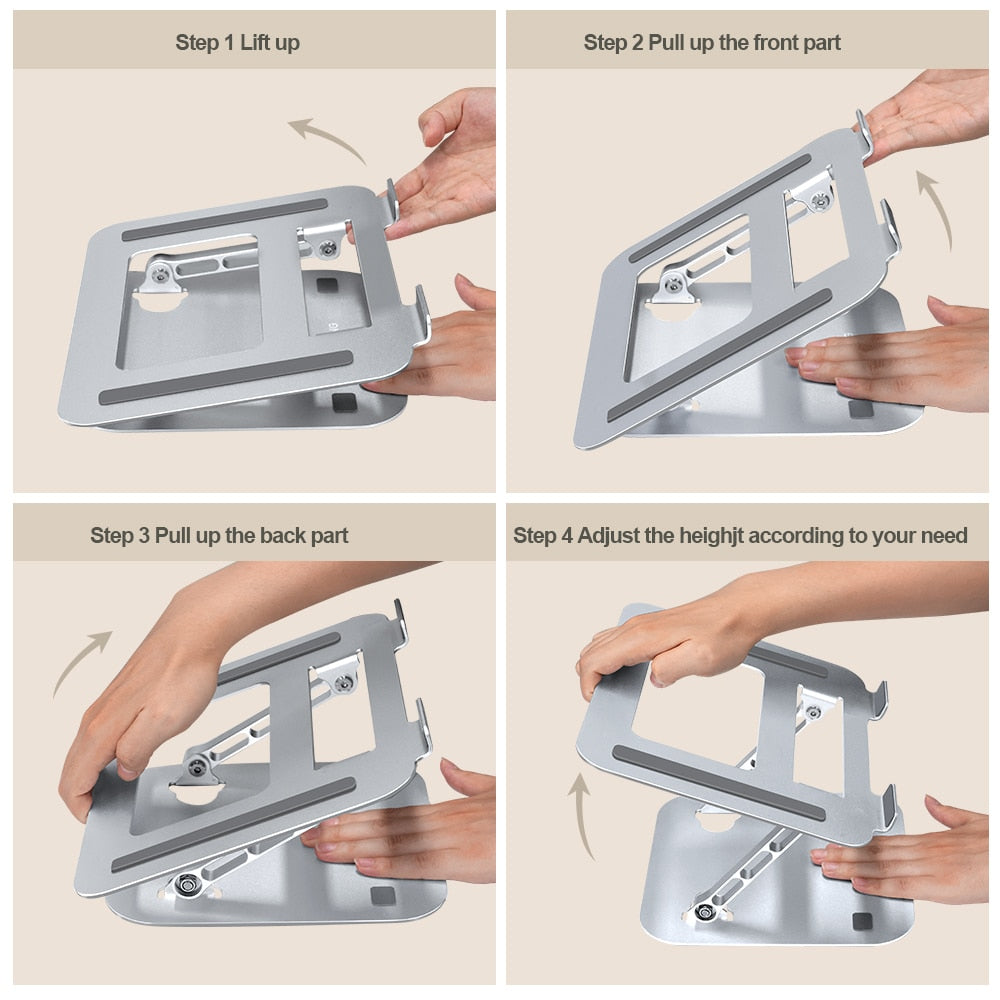 Step 1 Lift up

Step 2 Pull up the front part

Step 3 Pull up the back part

Step 4 Adjust the heighjt according to your need